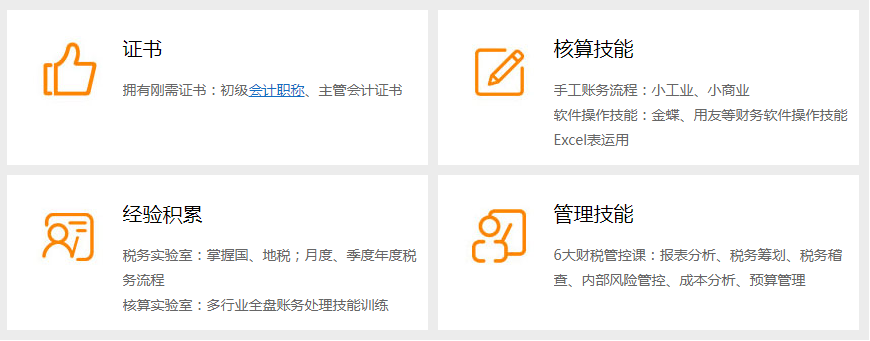 证书

拥有刚需证书：初级会计职称、主管会计证书

核算技能

手工账务流程：小工业、小商业

软件操作技能：金蝶、用友等财务软件操作技能

Excel表运用

经验积累

税务实验室：掌握国、地税；月度、季度年度税务流程

核算实验室：多行业全盘账务处理技能训练

管理技能

6大财税管控课：报表分析、税务筹划、税务稽查、内部风险管控、成本分析、预算管理